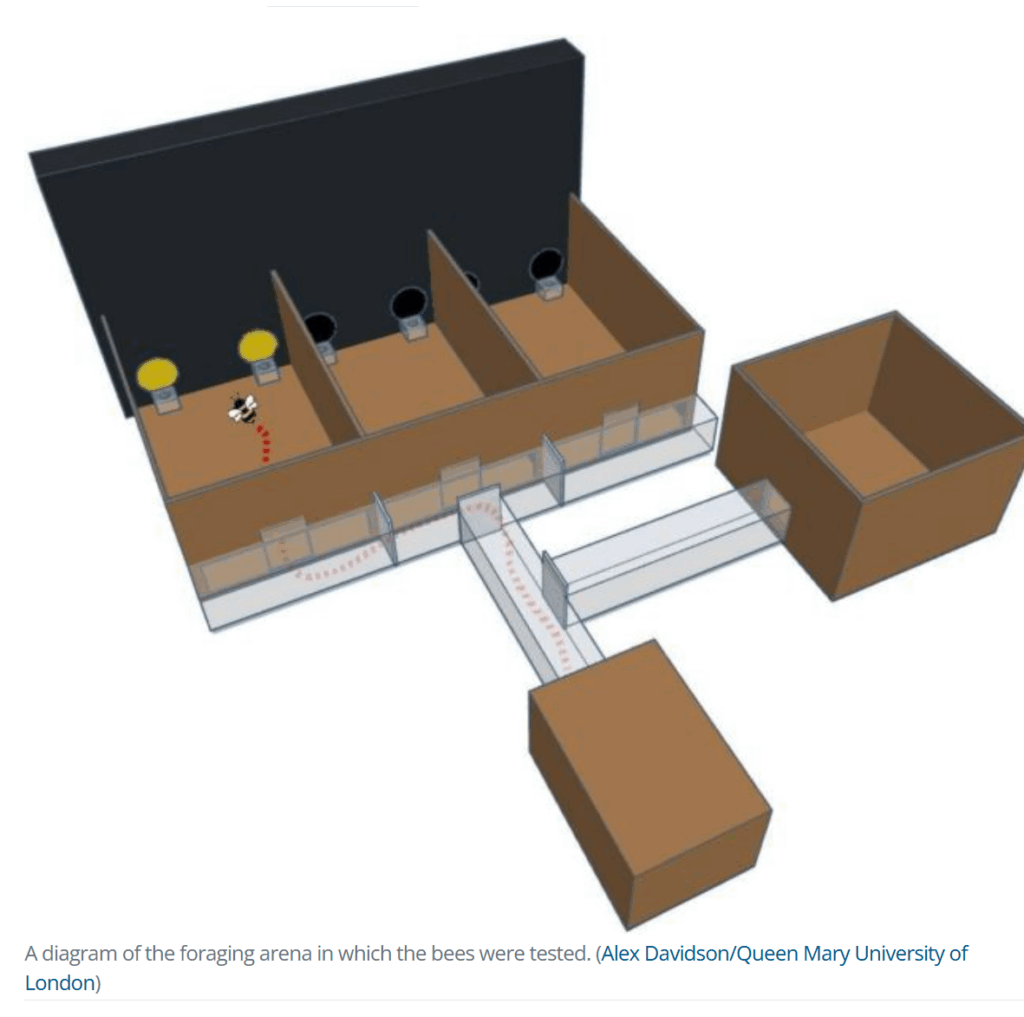 A diagram of the foraging arena in which the bees were tested. (Alex Davidson/Queen Mary University of London)